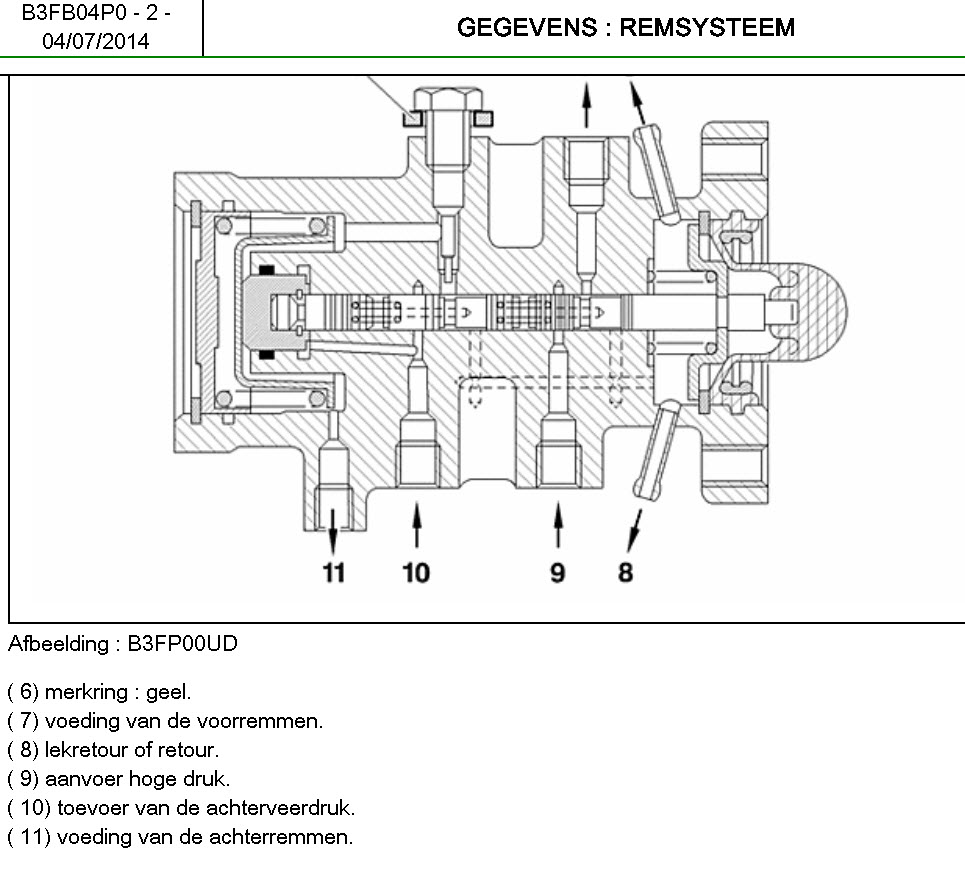 B3FB04P0 - 2 -
04/07/2014

GEGEVENS : REMSYSTEEM

11 10 9 8

Afbeelding : B3FP00UD

( 6) merkring : geel.
( 7) voeding van de voorremmen.
( 8) lekretour of retour.
( 9) aanvoer hoge druk.
( 10) toevoer van de achterveerdruk.
( 11) voeding van de achterremmen.